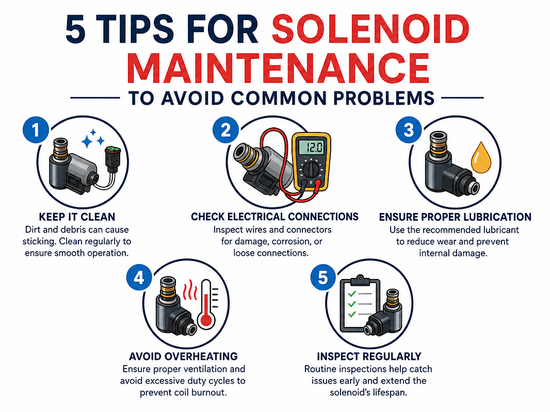 5 TIPS FOR SOLENOID MAINTENANCE

TO AVOID COMMON PROBLEMS

1

KEEP IT CLEAN
Dirt and debris can cause sticking. Clean regularly to ensure smooth operation.

2

12.0

CHECK ELECTRICAL CONNECTIONS
Inspect wires and connectors for damage, corrosion, or loose connections.

3

ENSURE PROPER LUBRICATION
Use the recommended lubricant to reduce wear and prevent internal damage.

4

AVOID OVERHEATING
Ensure proper ventilation and avoid excessive duty cycles to prevent coil burnout.

5

INSPECT REGULARLY
Routine inspections help catch issues early and extend the solenoid's lifespan.