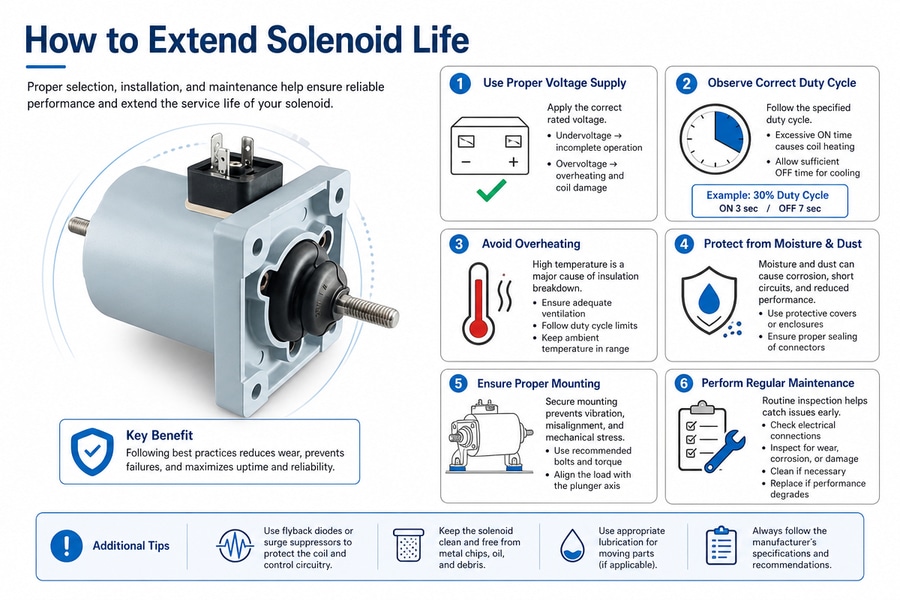 How to Extend Solenoid Life

Proper selection, installation, and maintenance help ensure reliable performance and extend the service life of your solenoid.

Key Benefit
Following best practices reduces wear, prevents failures, and maximizes uptime and reliability.

1 Use Proper Voltage Supply
− +
Apply the correct rated voltage.
• Undervoltage → incomplete operation
• Overvoltage → overheating and coil damage

2 Observe Correct Duty Cycle
Follow the specified duty cycle.
• Excessive ON time causes coil heating
• Allow sufficient OFF time for cooling
Example: 30% Duty Cycle
ON 3 sec / OFF 7 sec

3 Avoid Overheating
High temperature is a major cause of insulation breakdown.
• Ensure adequate ventilation
• Follow duty cycle limits
• Keep ambient temperature in range

4 Protect from Moisture & Dust
Moisture and dust can cause corrosion, short circuits, and reduced performance.
• Use protective covers or enclosures
• Ensure proper sealing of connectors

5 Ensure Proper Mounting
Secure mounting prevents vibration, misalignment, and mechanical stress.
• Use recommended bolts and torque
• Align the load with the plunger axis

6 Perform Regular Maintenance
Routine inspection helps catch issues early.
• Check electrical connections
• Inspect for wear, corrosion, or damage
• Clean if necessary
• Replace if performance degrades

Additional Tips
Use flyback diodes or surge suppressors to protect the coil and control circuitry.
Keep the solenoid clean and free from metal chips, oil, and debris.
Use appropriate lubrication for moving parts (if applicable).
Always follow the manufacturer's specifications and recommendations.