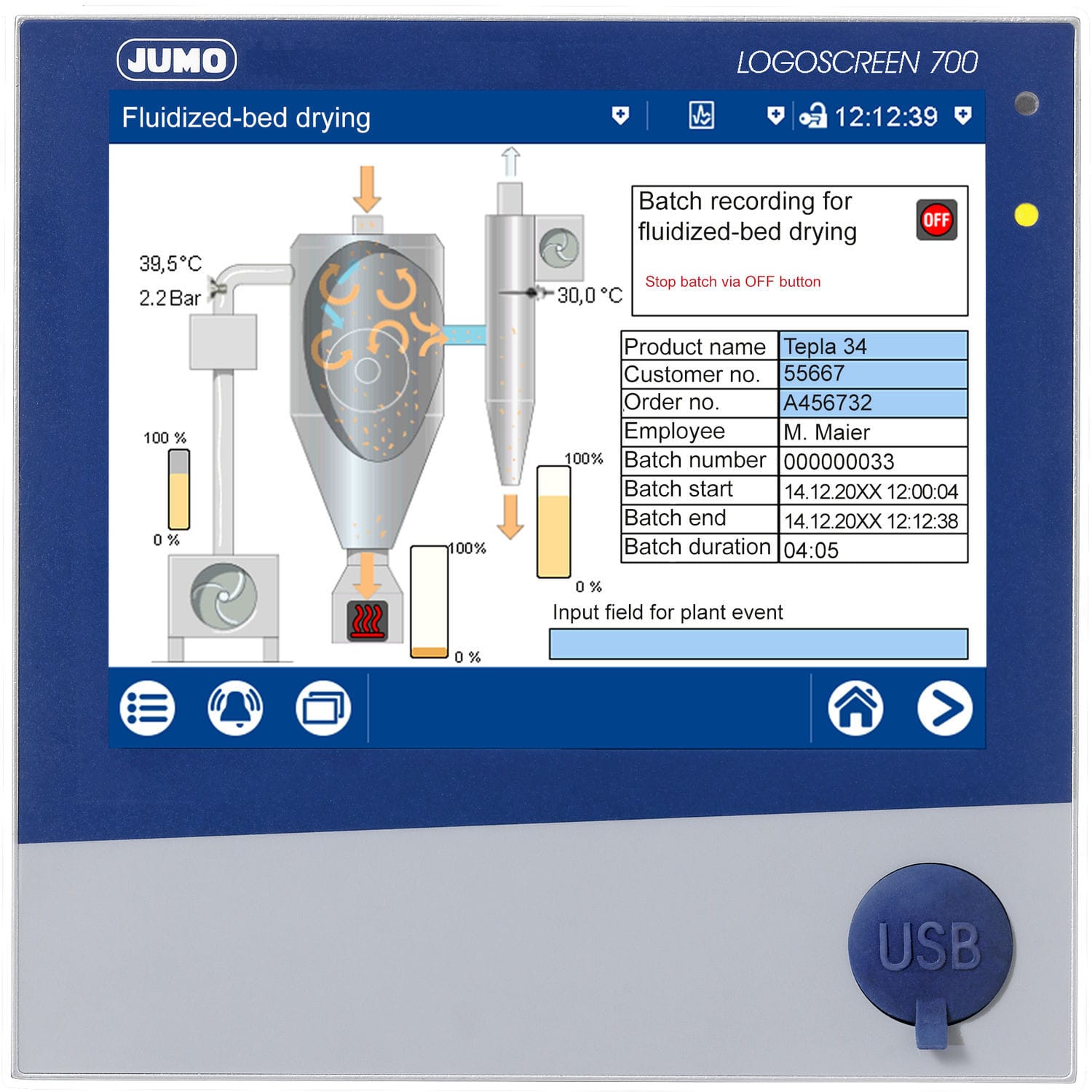 JUMO

LOGOSCREEN 700

Fluidized-bed drying

12:12:39

39,5°C
2.2 Bar

30,0 °C

100 %
0 %

100%
0 %

100%
0 %

Batch recording for fluidized-bed drying

OFF

Stop batch via OFF button

| Product name | Tepla 34 |
|---|---|
| Customer no. | 55667 |
| Order no. | A456732 |
| Employee | M. Maier |
| Batch number | 000000033 |
| Batch start | 14.12.20XX 12:00:04 |
| Batch end | 14.12.20XX 12:12:38 |
| Batch duration | 04:05 |

Input field for plant event

USB