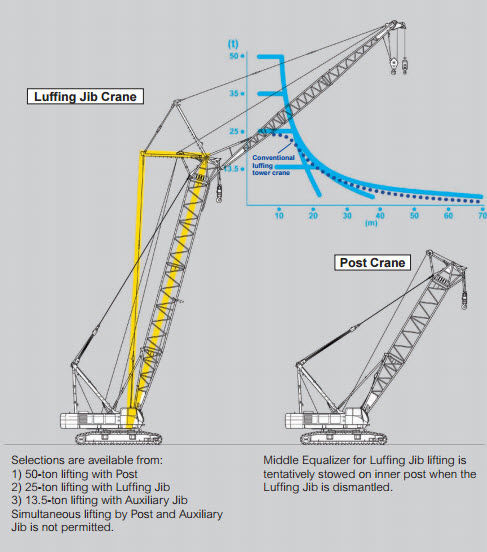 Luffing Jib Crane

(t)
50
35
25
13.5
Conventional luffing tower crane
10
20
30
40
50
60
70
(m)

Post Crane

Selections are aveilable from:
1) 50-ton lifting with Post
2) 25-ton lifting with Luffing Jib
3) 13.5-ton lifting with Auxiliary Jib
Simultaneous lifting by Post and Auxiliary Jib is not permitted.

Middle Equalizer for Luffing Jib lifting is tentatively stowed on inner post when the Luffing Jib is dismantled.