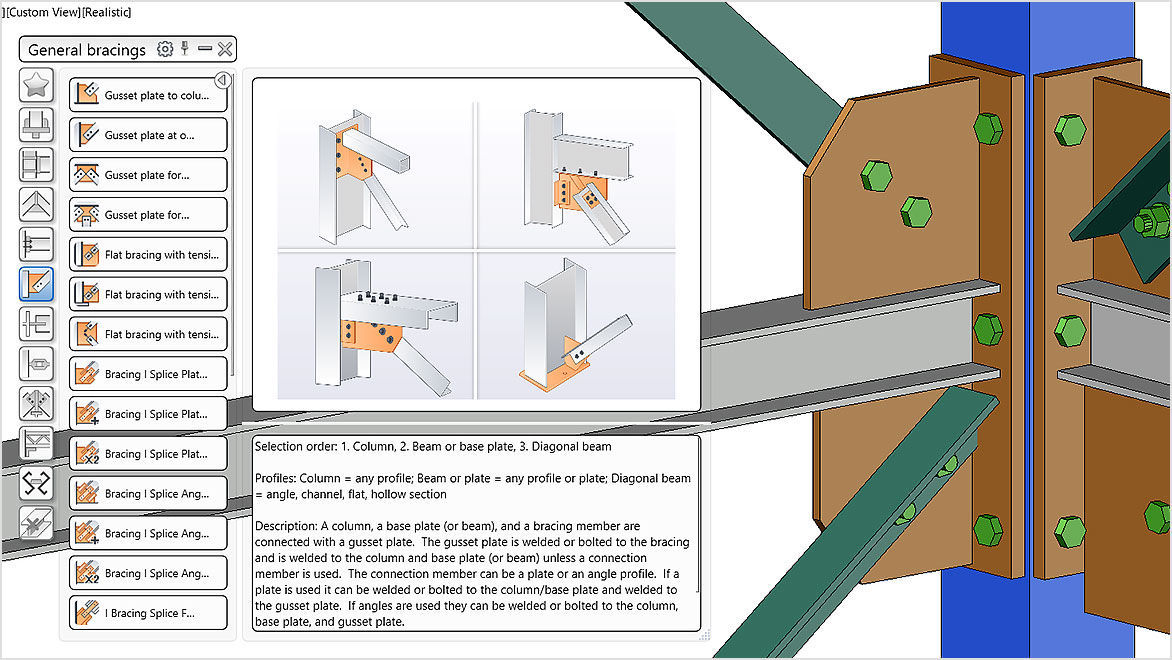 ][Custom View][Realistic]

General bracings

Gusset plate to colu...
Gusset plate at o...
Gusset plate for...
Gusset plate for...
Flat bracing with tensi...
Flat bracing with tensi...
Flat bracing with tensi...
Bracing I Splice Plat...
Bracing I Splice Plat...
Bracing I Splice Plat...
Bracing I Splice Ang...
Bracing I Splice Ang...
Bracing I Splice Ang...
I Bracing Splice F...

Selection order: 1. Column, 2. Beam or base plate, 3. Diagonal beam

Profiles: Column = any profile; Beam or plate = any profile or plate; Diagonal beam = angle, channel, flat, hollow section

Description: A column, a base plate (or beam), and a bracing member are connected with a gusset plate. The gusset plate is welded or bolted to the bracing and is welded to the column and base plate (or beam) unless a connection member is used. The connection member can be a plate or an angle profile. If a plate is used it can be welded or bolted to the column/base plate and welded to the gusset plate. If angles are used they can be welded or bolted to the column, base plate, and gusset plate.