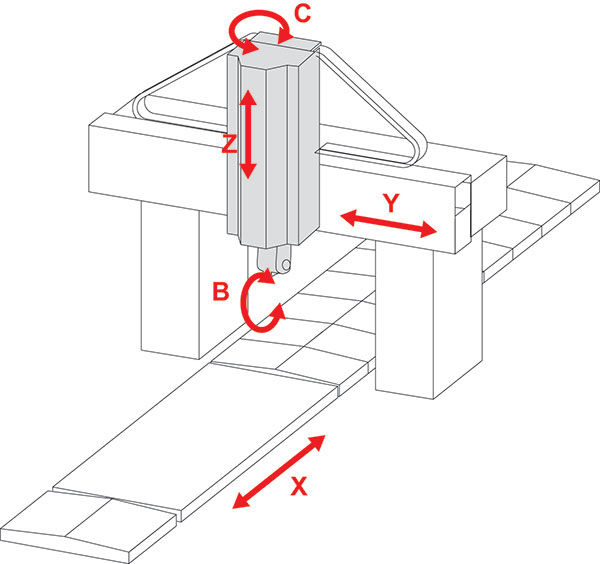 C
Z
Y
B
X