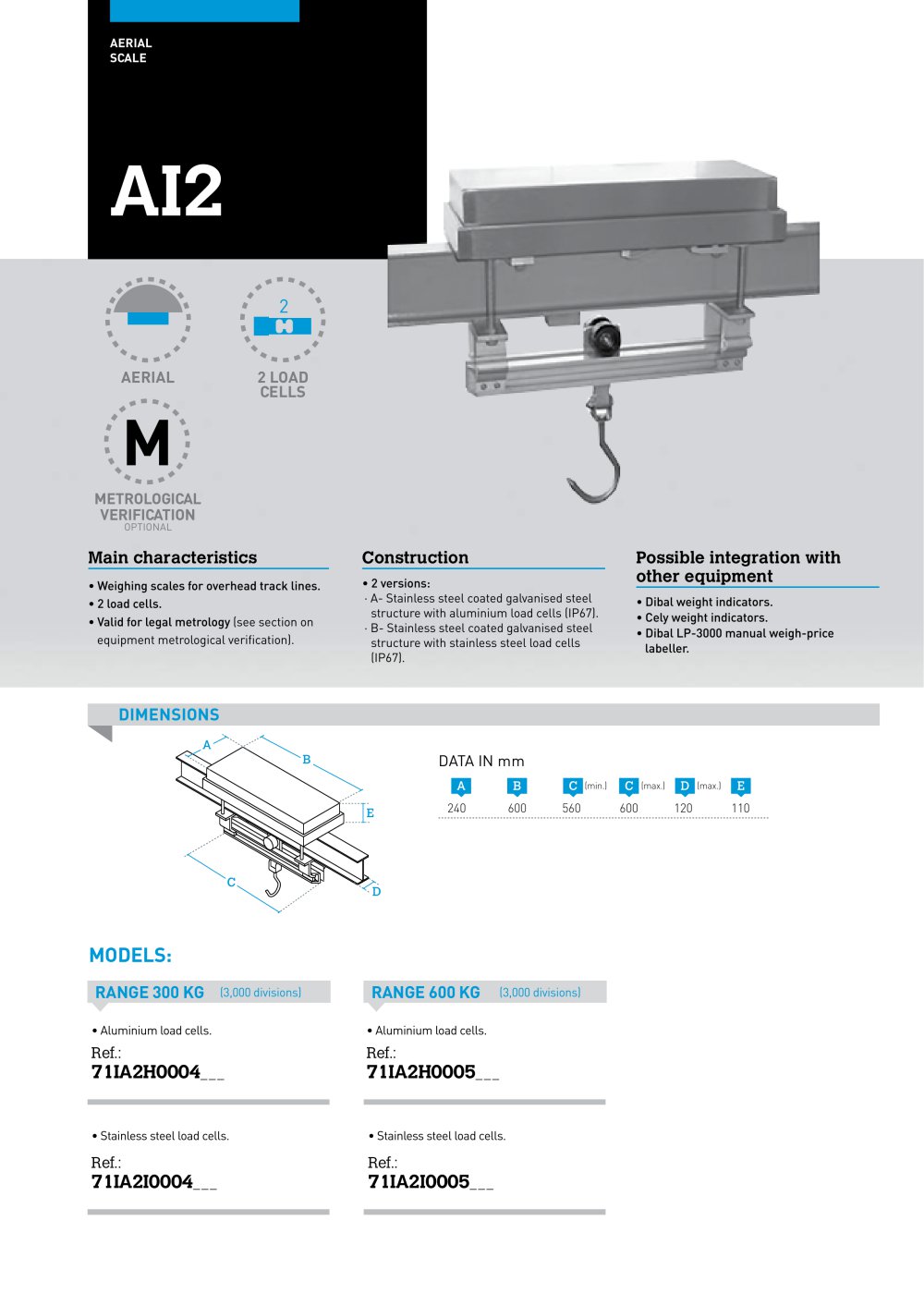 AERIAL
SCALE

AI2

AERIAL

2

2 LOAD CELLS

M

METROLOGICAL VERIFICATION
OPTIONAL

Main characteristics

• Weighing scales for overhead track lines.
• 2 load cells.
• Valid for legal metrology (see section on equipment metrological verification).

Construction

• 2 versions:
· A- Stainless steel coated galvanised steel structure with aluminium load cells (IP67).
· B- Stainless steel coated galvanised steel structure with stainless steel load cells (IP67).

Possible integration with other equipment

• Dibal weight indicators.
• Cely weight indicators.
• Dibal LP-3000 manual weigh-price labeller.

DIMENSIONS

A
B
E
C
D

DATA IN mm

| A | B | C (min.) | C (max.) | D (max.) | E |
|---|---|---|---|---|---|
| 240 | 600 | 560 | 600 | 120 | 110 |

MODELS:

RANGE 300 KG (3,000 divisions)

• Aluminium load cells.

Ref.:
71IA2H0004___

• Stainless steel load cells.

Ref.:
71IA2I0004___

RANGE 600 KG (3,000 divisions)

• Aluminium load cells.

Ref.:
71IA2H0005___

• Stainless steel load cells.

Ref.:
71IA2I0005___